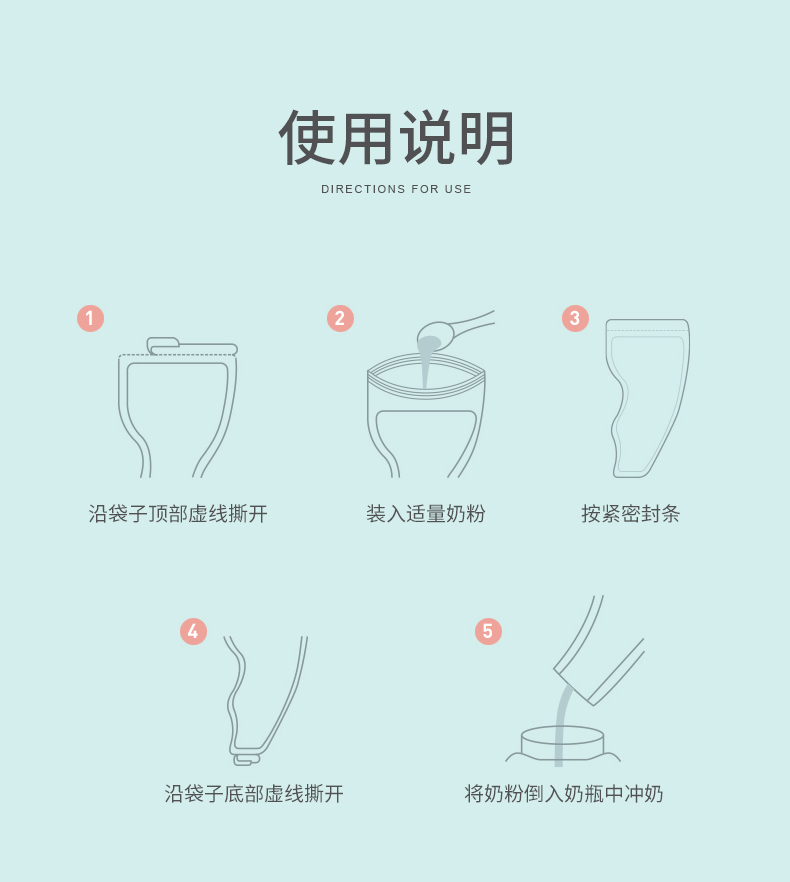 使用说明
DIRECTIONS FOR USE

1
沿袋子顶部虚线撕开

2
装入适量奶粉

3
按紧密封条

4
沿袋子底部虚线撕开

5
将奶粉倒入奶瓶中冲奶