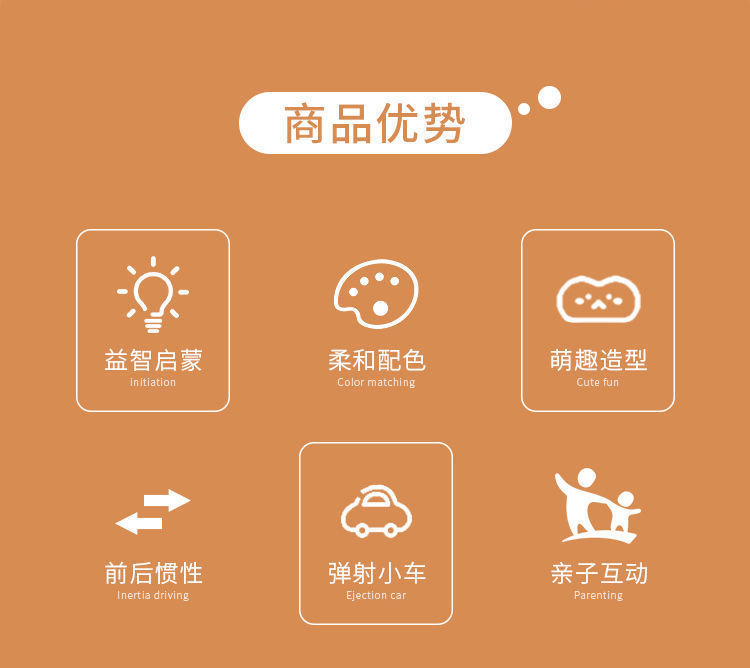 商品优势

益智启蒙
initiation

柔和配色
Color matching

萌趣造型
Cute fun

前后惯性
Inertia driving

弹射小车
Ejection car

亲子互动
Parenting